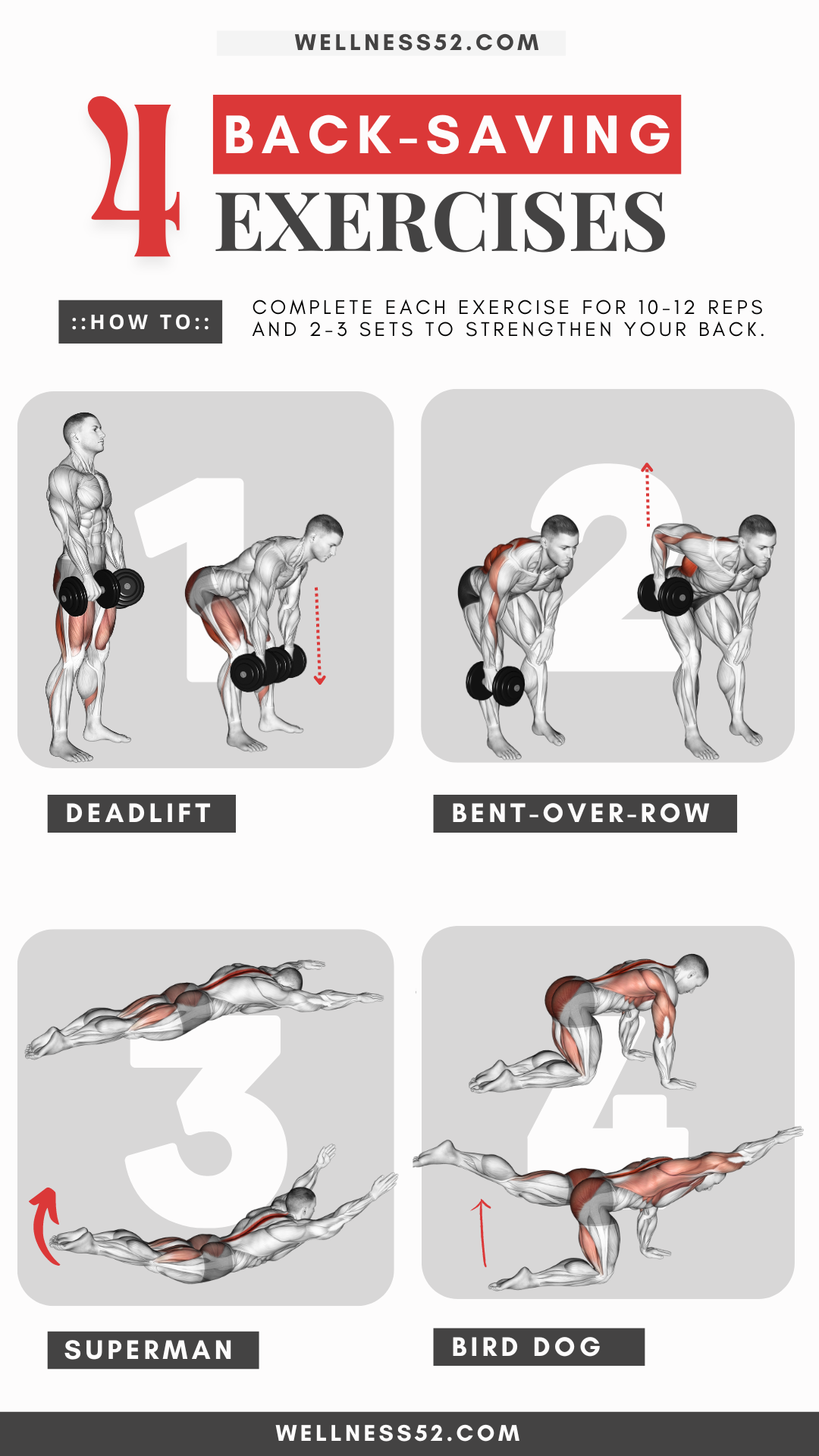 WELLNESS52.COM

4 BACK-SAVING EXERCISES

::HOW TO::

COMPLETE EACH EXERCISE FOR 10-12 REPS AND 2-3 SETS TO STRENGTHEN YOUR BACK.

1

DEADLIFT

2

BENT-OVER-ROW

3

SUPERMAN

4

BIRD DOG

WELLNESS52.COM